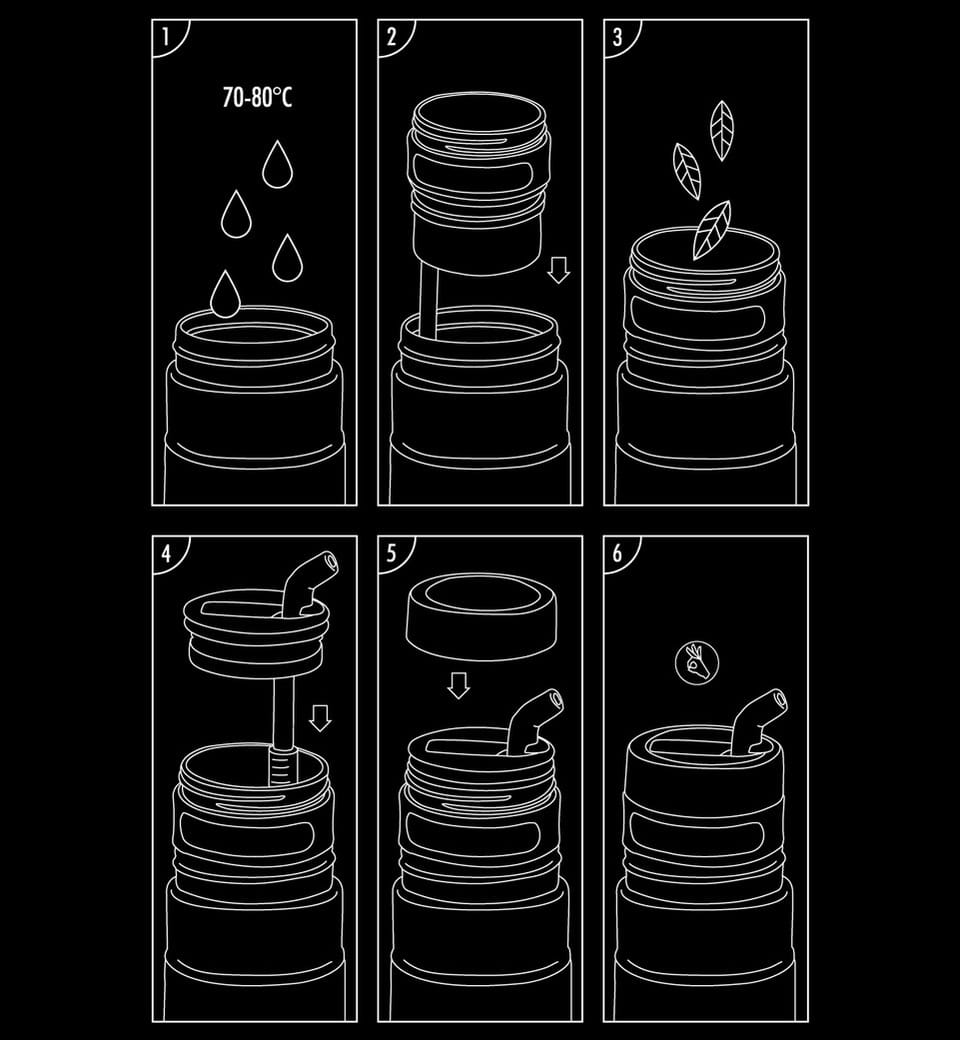 1

70-80°C

2

3

4

5

6